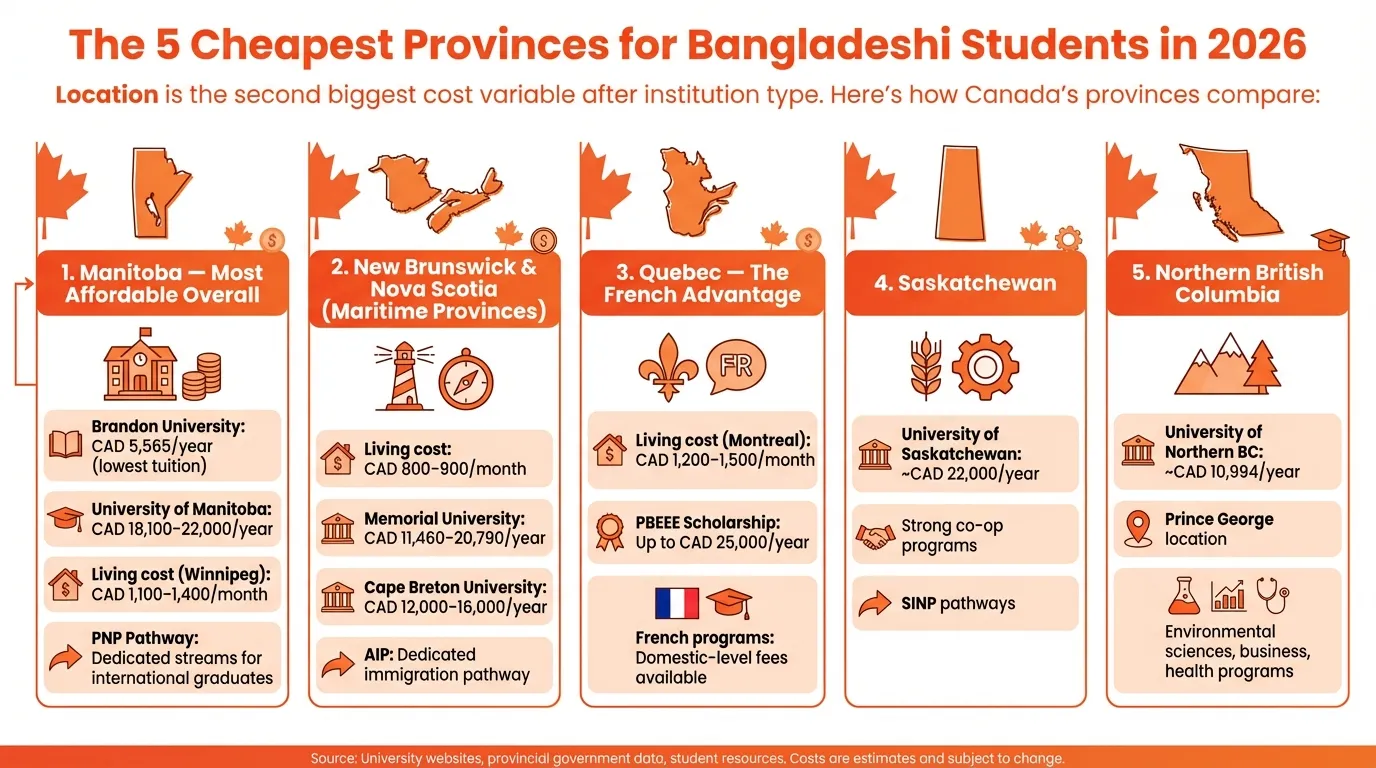 The 5 Cheapest Provinces for Bangladeshi Students in 2026

Location is the second biggest cost variable after institution type. Here's how Canada's provinces compare:

1. Manitoba — Most Affordable Overall

Brandon University: CAD 5,565/year (lowest tuition)

University of Manitoba: CAD 18,100–22,000/year

Living cost (Winnipeg): CAD 1,100–1,400/month

PNP Pathway: Dedicated streams for international graduates

2. New Brunswick & Nova Scotia (Maritime Provinces)

Living cost: CAD 800–900/month

Memorial University: CAD 11,460–20,790/year

Cape Breton University: CAD 12,000–16,000/year

AIP: Dedicated immigration pathway

3. Quebec — The French Advantage

FR

Living cost (Montreal): CAD 1,200–1,500/month

PBEEE Scholarship: Up to CAD 25,000/year

French programs: Domestic-level fees available

4. Saskatchewan

University of Saskatchewan: ~CAD 22,000/year

Strong co-op programs

SINP pathways

5. Northern British Columbia

University of Northern BC: ~CAD 10,994/year

Prince George location

Environmental sciences, business, health programs

Source: University websites, provincial government data, student resources. Costs are estimates and subject to change.