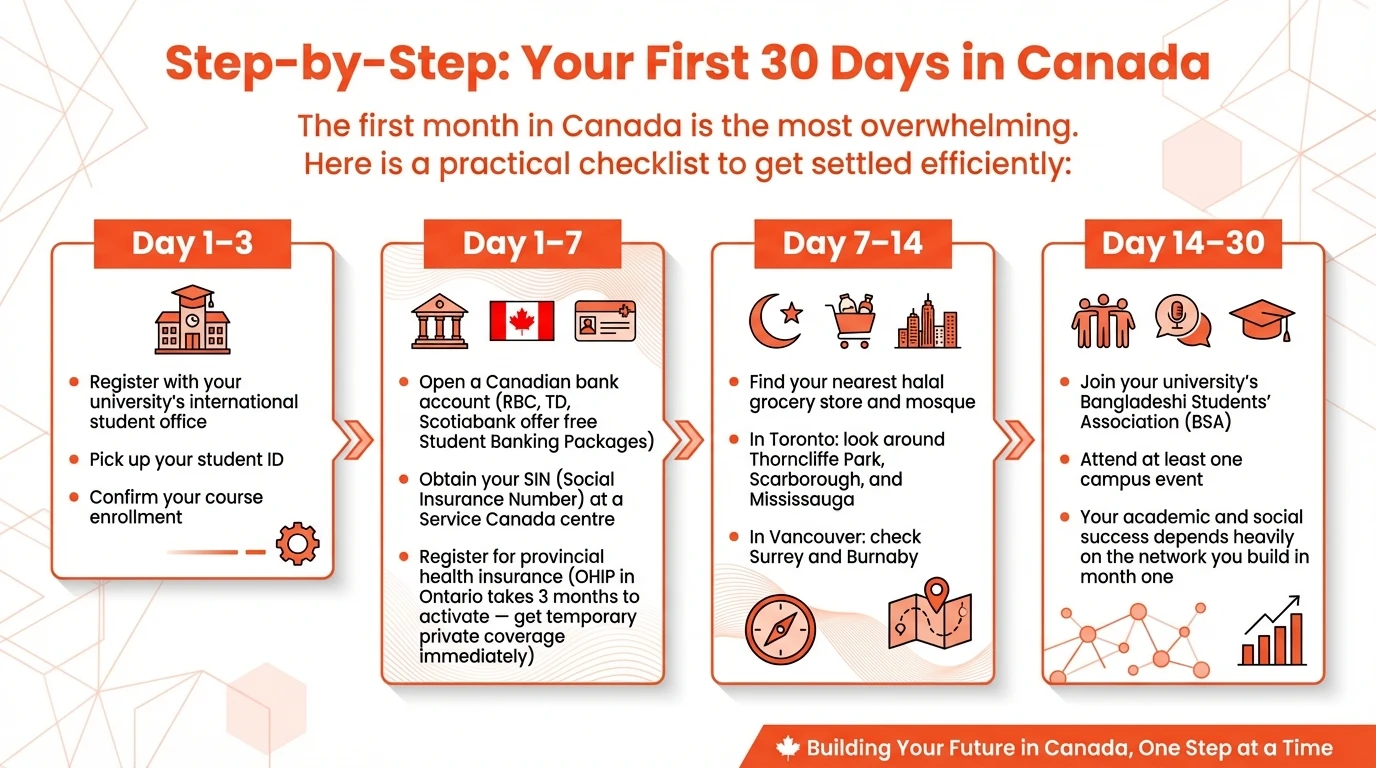 Step-by-Step: Your First 30 Days in Canada

The first month in Canada is the most overwhelming. Here is a practical checklist to get settled efficiently:

Day 1–3

- Register with your university's international student office
- Pick up your student ID
- Confirm your course enrollment

Day 1–7

- Open a Canadian bank account (RBC, TD, Scotiabank offer free Student Banking Packages)
- Obtain your SIN (Social Insurance Number) at a Service Canada centre
- Register for provincial health insurance (OHIP in Ontario takes 3 months to activate — get temporary private coverage immediately)

Day 7–14

- Find your nearest halal grocery store and mosque
- In Toronto: look around Thorncliffe Park, Scarborough, and Mississauga
- In Vancouver: check Surrey and Burnaby

Day 14–30

- Join your university's Bangladeshi Students' Association (BSA)
- Attend at least one campus event
- Your academic and social success depends heavily on the network you build in month one

Building Your Future in Canada, One Step at a Time